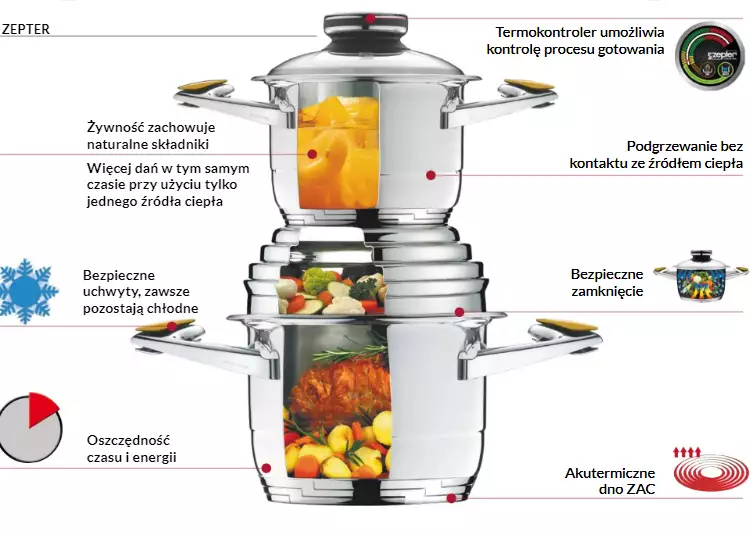 ZEPTER

Termokontroler umożliwia kontrolę procesu gotowania

zepter

Żywność zachowuje naturalne składniki

Więcej dań w tym samym czasie przy użyciu tylko jednego źródła ciepła

Podgrzewanie bez kontaktu ze źródłem ciepła

Bezpieczne uchwyty, zawsze pozostają chłodne

Bezpieczne zamknięcie

Oszczędność czasu i energii

Akutermiczne dno ZAC